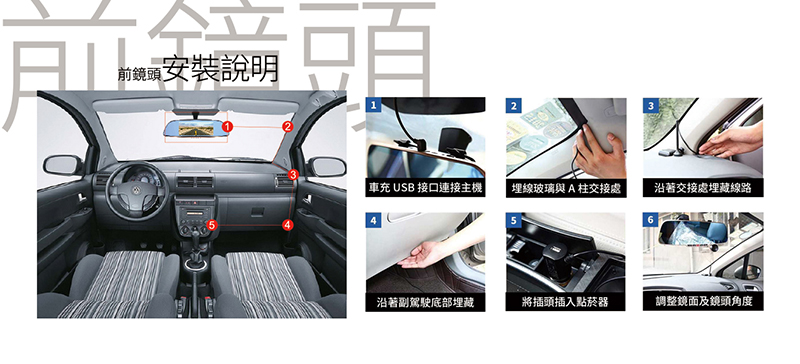 前鏡頭

前鏡頭安裝說明

1
2
3
4
5

1
車充 USB 接口連接主機

2
埋線玻璃與 A 柱交接處

3
沿著交接處埋藏線路

4
沿著副駕駛底部埋藏

5
將插頭插入點菸器

6
調整鏡面及鏡頭角度