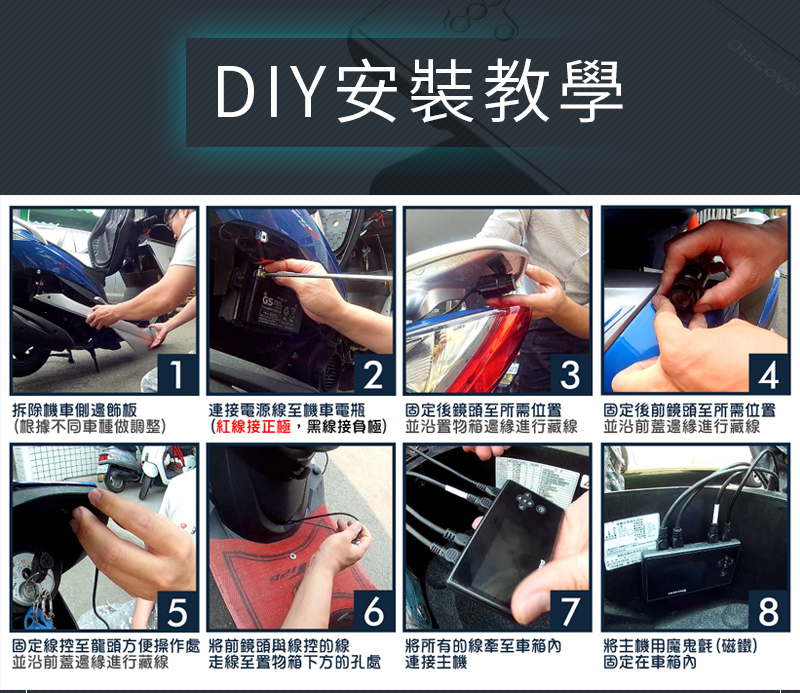 DIY安裝教學

1
拆除機車側邊飾板
(根據不同車種做調整)

2
連接電源線至機車電瓶
(紅線接正極，黑線接負極)

3
固定後鏡頭至所需位置
並沿置物箱邊緣進行藏線

4
固定後前鏡頭至所需位置
並沿前蓋邊緣進行藏線

5
固定線控至龍頭方便操作處
並沿前蓋邊緣進行藏線

6
將前鏡頭與線控的線
走線至置物箱下方的孔處

7
將所有的線牽至車箱內
連接主機

8
將主機用魔鬼氈(磁鐵)
固定在車箱內