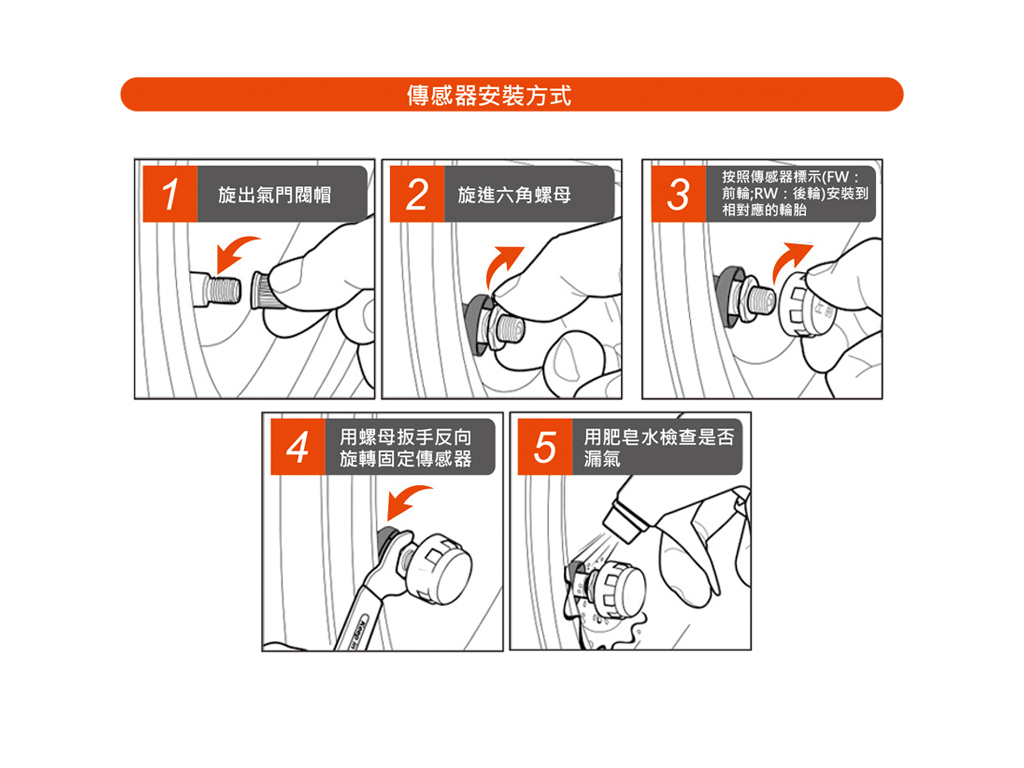 傳感器安裝方式

1 旋出氣門閥帽

2 旋進六角螺母

3 按照傳感器標示(FW：前輪;RW：後輪)安裝到相對應的輪胎

4 用螺母扳手反向旋轉固定傳感器

5 用肥皂水檢查是否漏氣