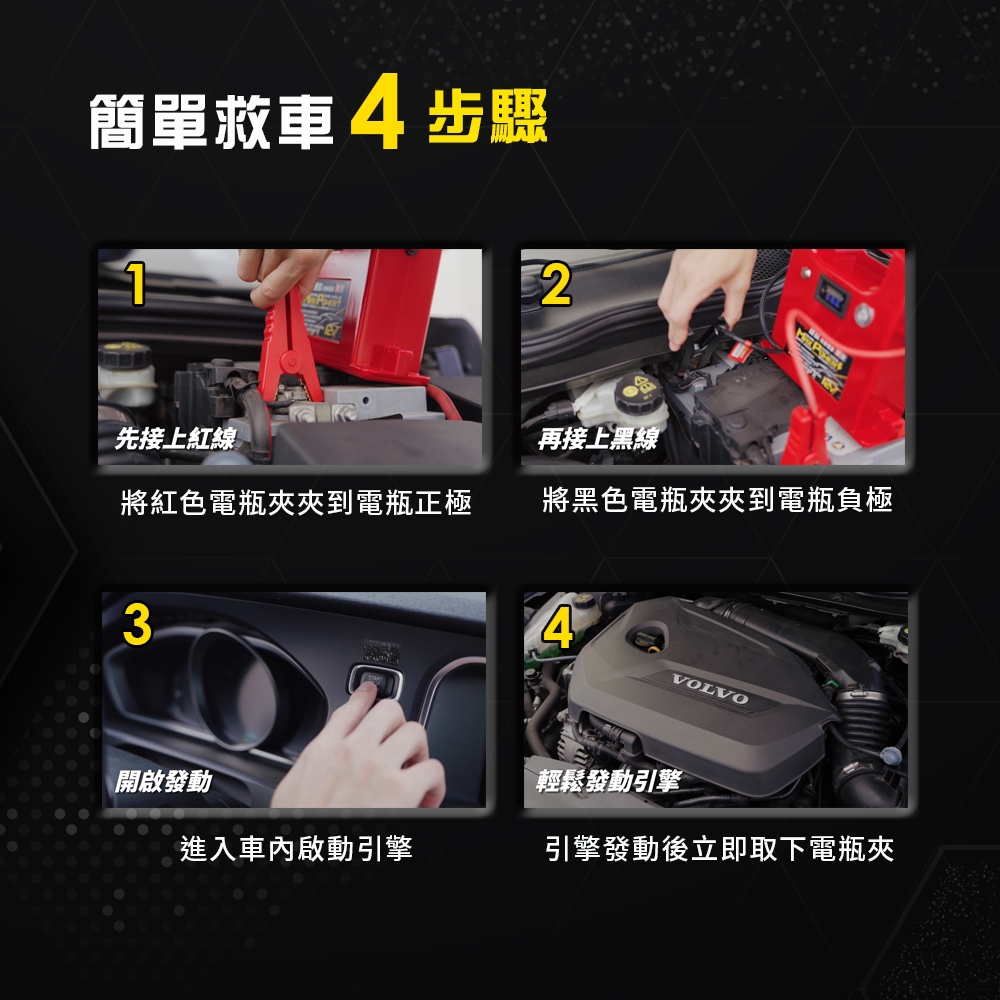 簡單救車 4 步驟

1
先接上紅線
將紅色電瓶夾夾到電瓶正極

2
再接上黑線
將黑色電瓶夾夾到電瓶負極

3
開啟發動
進入車內啟動引擎

4
VOLVO
輕鬆發動引擎
引擎發動後立即取下電瓶夾